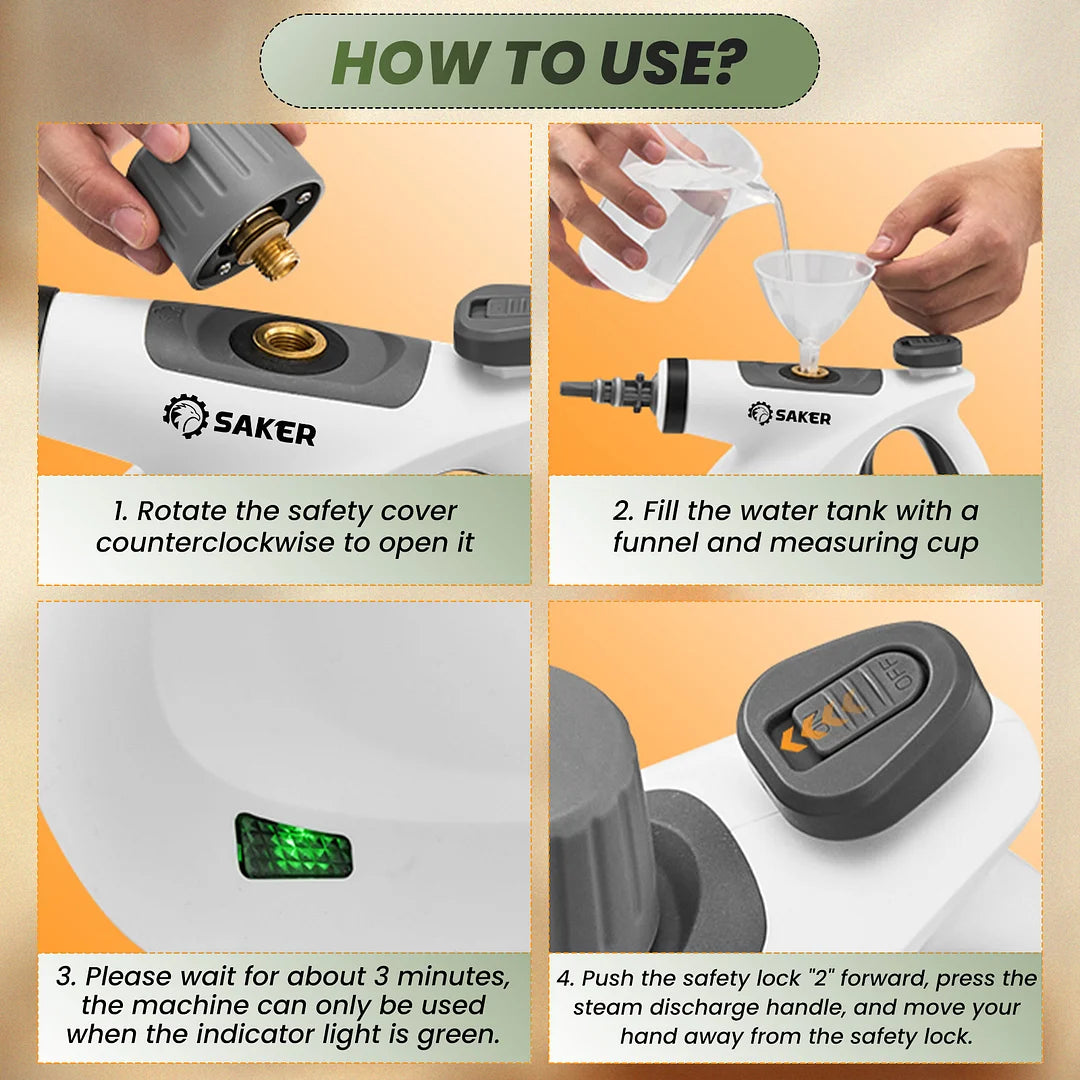 HOW TO USE?

SAKER

1. Rotate the safety cover counterclockwise to open it

SAKER

2. Fill the water tank with a funnel and measuring cup

3. Please wait for about 3 minutes, the machine can only be used when the indicator light is green.

OFF

4. Push the safety lock "2" forward, press the steam discharge handle, and move your hand away from the safety lock.