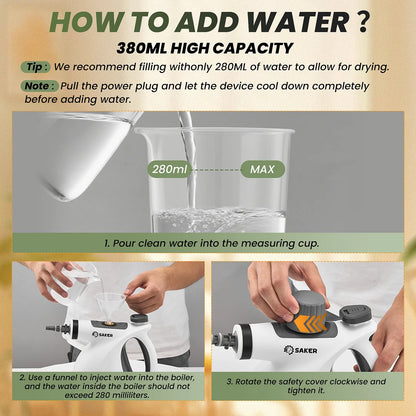 HOW TO ADD WATER ?

380ML HIGH CAPACITY

Tip : We recommend filling withonly 280ML of water to allow for drying.

Note : Pull the power plug and let the device cool down completely before adding water.

280ml

MAX

1. Pour clean water into the measuring cup.

SAKER

2. Use a funnel to inject water into the boiler, and the water inside the boiler should not exceed 280 milliliters.

SAKER

3. Rotate the safety cover clockwise and tighten it.